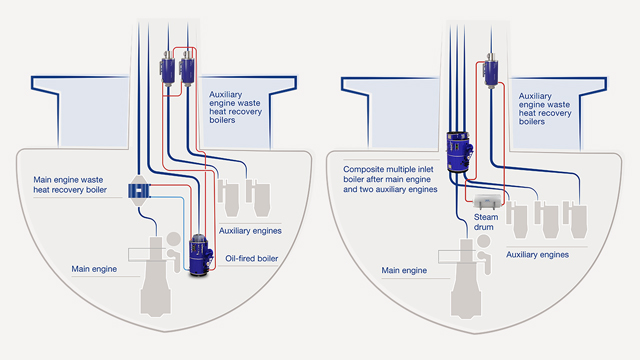 Auxiliary engine waste heat recovery boilers

Main engine waste heat recovery boiler

Auxiliary engines

Oil-fired boiler

Main engine

Auxiliary engine waste heat recovery boilers

Composite multiple inlet boiler after main engine and two auxiliary engines

Steam drum

Auxiliary engines

Main engine